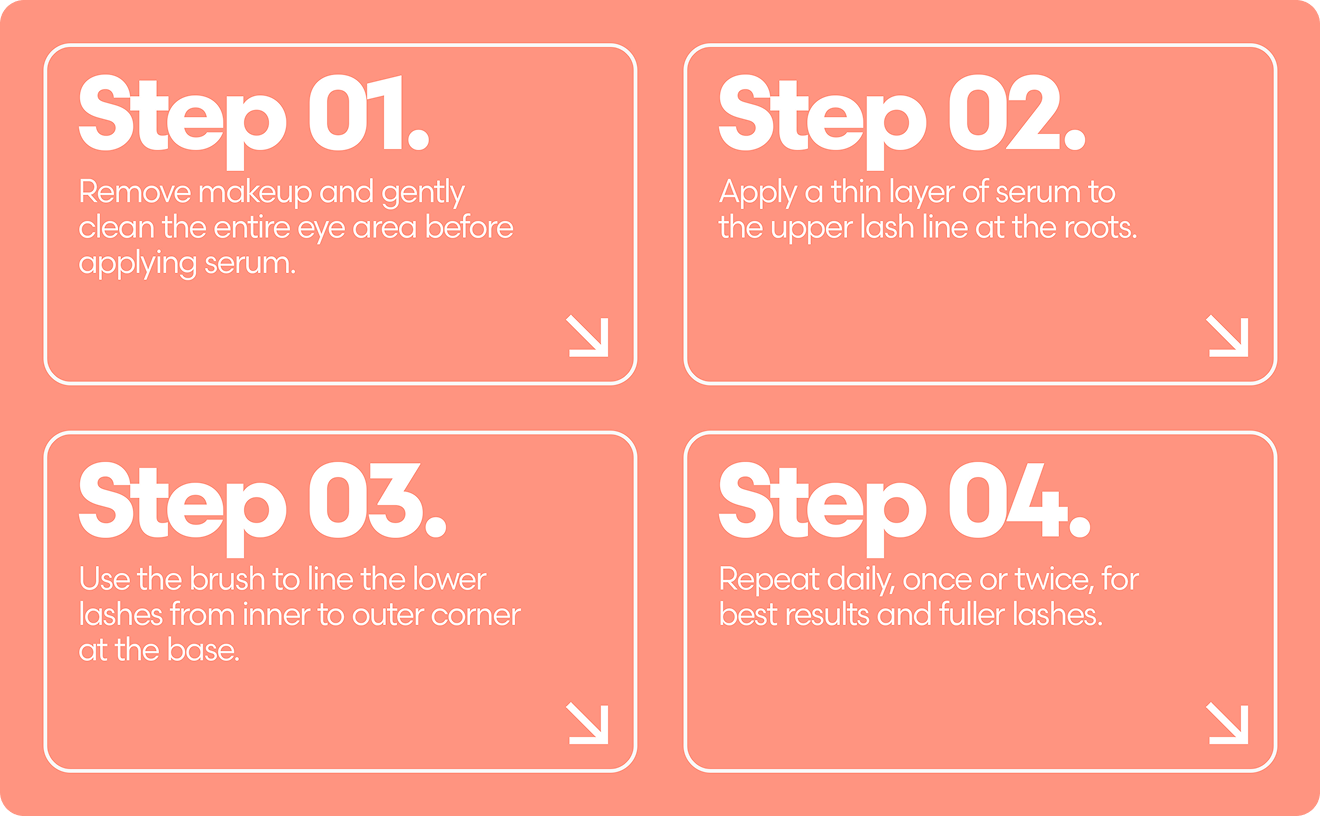 Step 01.

Remove makeup and gently clean the entire eye area before applying serum.

Step 02.

Apply a thin layer of serum to the upper lash line at the roots.

Step 03.

Use the brush to line the lower lashes from inner to outer corner at the base.

Step 04.

Repeat daily, once or twice, for best results and fuller lashes.